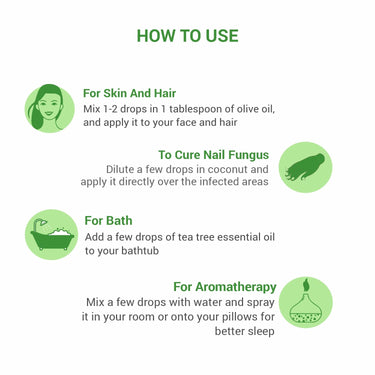 HOW TO USE

For Skin And Hair
Mix 1-2 drops in 1 tablespoon of olive oil, and apply it to your face and hair

To Cure Nail Fungus
Dilute a few drops in coconut and apply it directly over the infected areas

For Bath
Add a few drops of tea tree essential oil to your bathtub

For Aromatherapy
Mix a few drops with water and spray it in your room or onto your pillows for better sleep